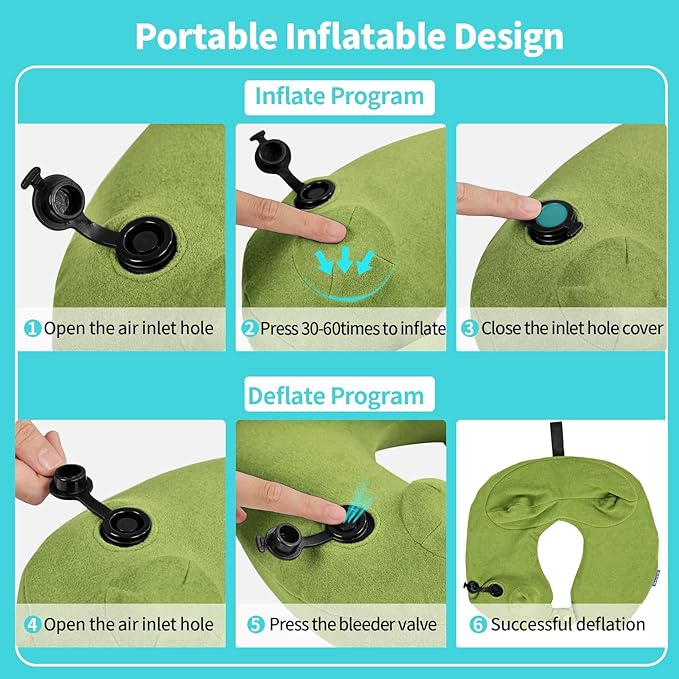 Portable Inflatable Design

Inflate Program

1 Open the air inlet hole

2 Press 30-60times to inflate

3 Close the inlet hole cover

Deflate Program

4 Open the air inlet hole

5 Press the bleeder valve

6 Successful deflation