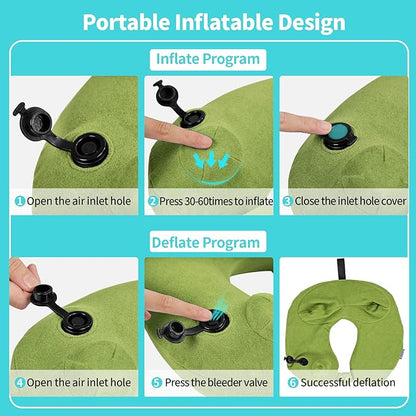 Portable Inflatable Design

Inflate Program

1 Open the air inlet hole

2 Press 30-60times to inflate

3 Close the inlet hole cover

Deflate Program

4 Open the air inlet hole

5 Press the bleeder valve

6 Successful deflation