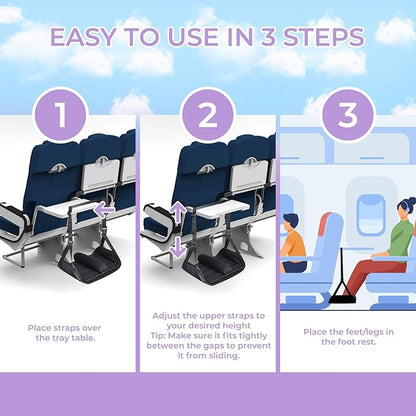 EASY TO USE IN 3 STEPS

1

Place straps over the tray table.

2

Adjust the upper straps to your desired height
Tip: Make sure it fits tightly between the gaps to prevent it from sliding.

3

Place the feet/legs in the foot rest.