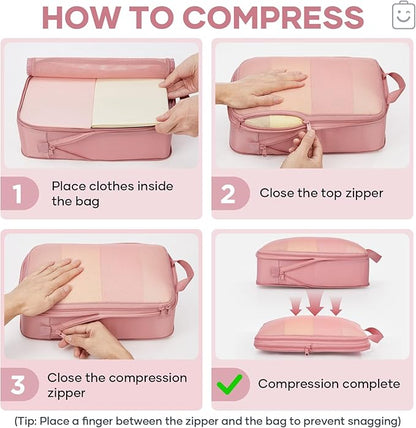 HOW TO COMPRESS

1 Place clothes inside the bag

2 Close the top zipper

3 Close the compression zipper

Compression complete

(Tip: Place a finger between the zipper and the bag to prevent snagging)