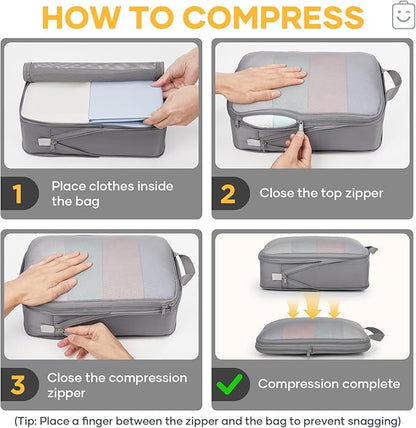 HOW TO COMPRESS

1 Place clothes inside the bag

2 Close the top zipper

3 Close the compression zipper

Compression complete

(Tip: Place a finger between the zipper and the bag to prevent snagging)