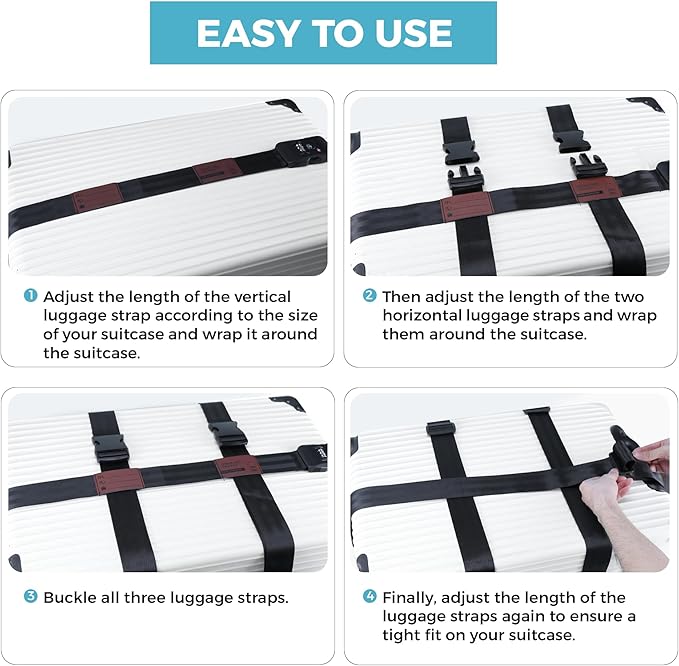 EASY TO USE

1 Adjust the length of the vertical luggage strap according to the size of your suitcase and wrap it around the suitcase.

2 Then adjust the length of the two horizontal luggage straps and wrap them around the suitcase.

3 Buckle all three luggage straps.

4 Finally, adjust the length of the luggage straps again to ensure a tight fit on your suitcase.