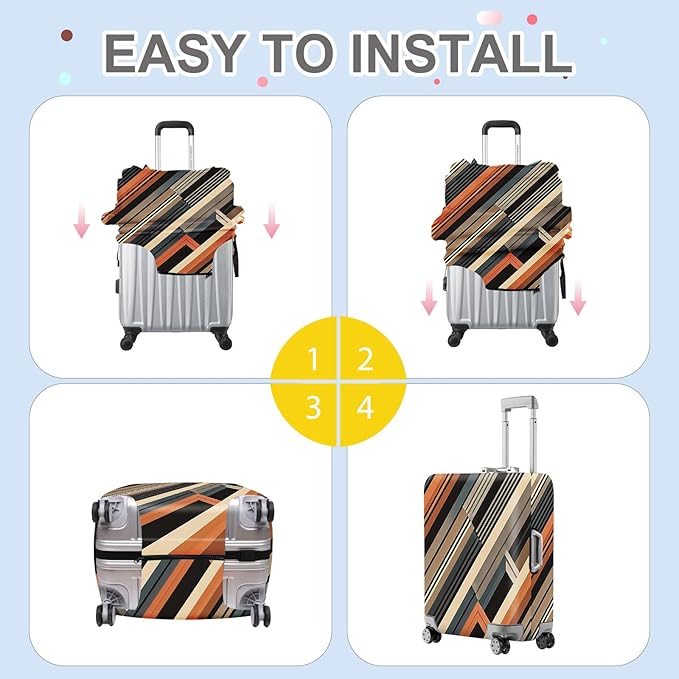 EASY TO INSTALL

1 2
3 4