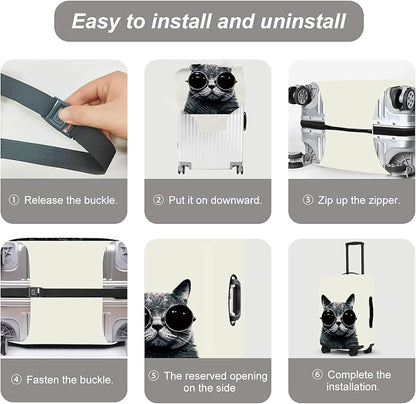 Easy to install and uninstall

① Release the buckle.

② Put it on downward.

③ Zip up the zipper.

④ Fasten the buckle.

⑤ The reserved opening on the side

⑥ Complete the installation.