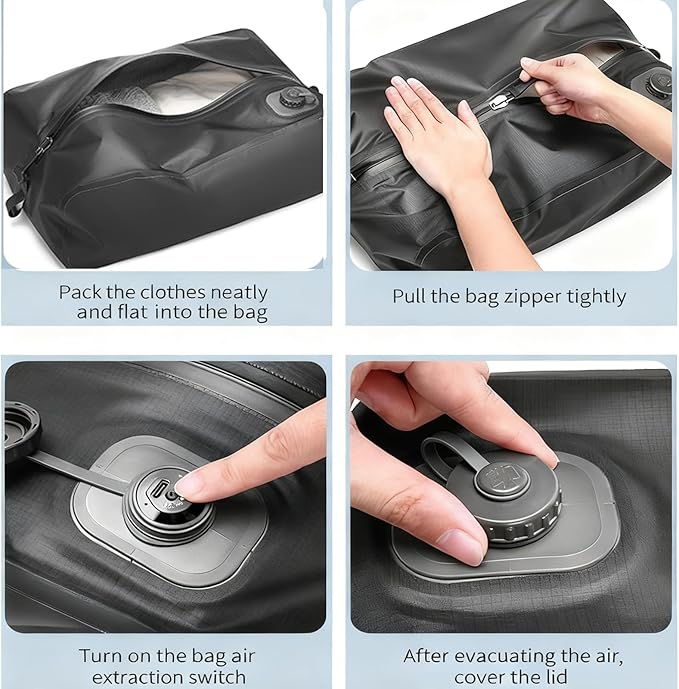 Pack the clothes neatly and flat into the bag

Pull the bag zipper tightly

Turn on the bag air extraction switch

After evacuating the air, cover the lid