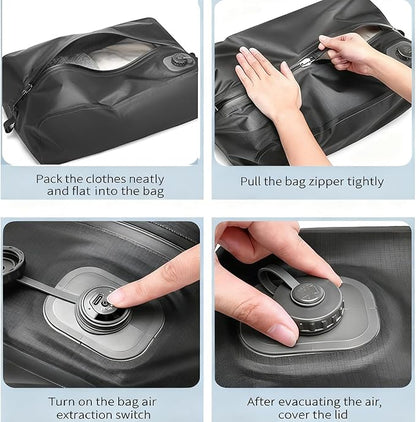 Pack the clothes neatly and flat into the bag

Pull the bag zipper tightly

Turn on the bag air extraction switch

After evacuating the air, cover the lid