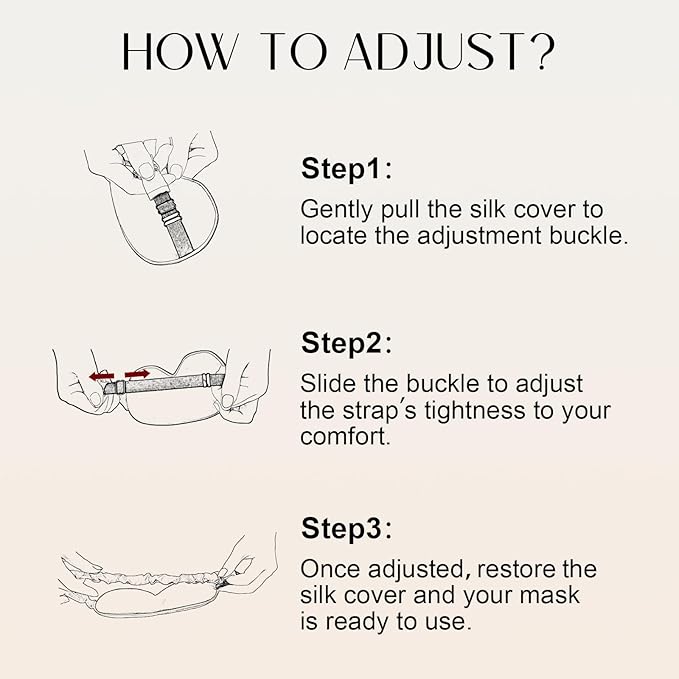 HOW TO ADJUST?

Step1:
Gently pull the silk cover to locate the adjustment buckle.

Step2:
Slide the buckle to adjust the strap's tightness to your comfort.

Step3:
Once adjusted, restore the silk cover and your mask is ready to use.