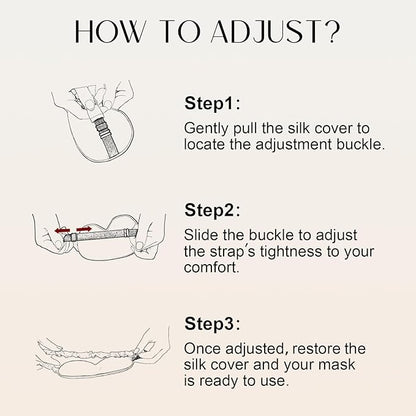 HOW TO ADJUST?

Step1:
Gently pull the silk cover to locate the adjustment buckle.

Step2:
Slide the buckle to adjust the strap's tightness to your comfort.

Step3:
Once adjusted, restore the silk cover and your mask is ready to use.