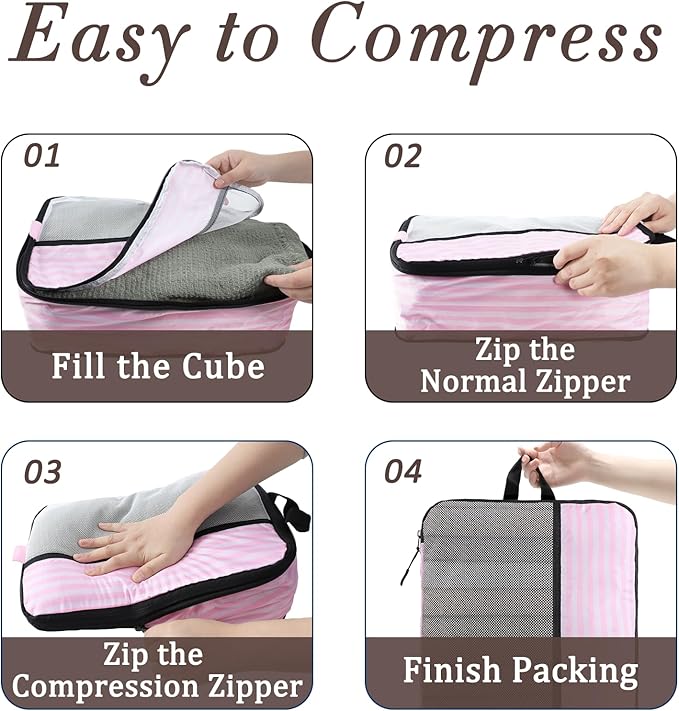 Easy to Compress

01

Fill the Cube

02

Zip the Normal Zipper

03

Zip the Compression Zipper

04

Finish Packing