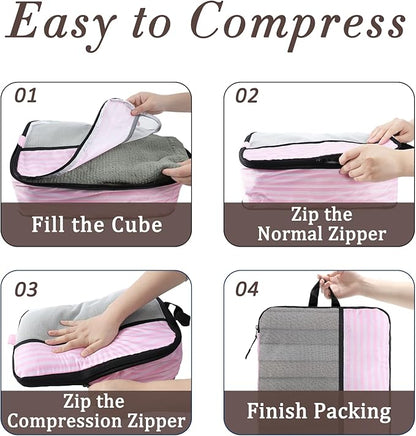 Easy to Compress

01

Fill the Cube

02

Zip the Normal Zipper

03

Zip the Compression Zipper

04

Finish Packing