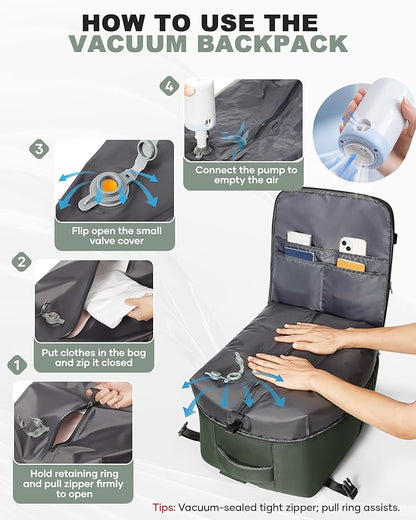 HOW TO USE THE
VACUUM BACKPACK

4

Connect the pump to empty the air

3

Flip open the small valve cover

2

Put clothes in the bag and zip it closed

1

Hold retaining ring and pull zipper firmly to open

Tips: Vacuum-sealed tight zipper; pull ring assists.