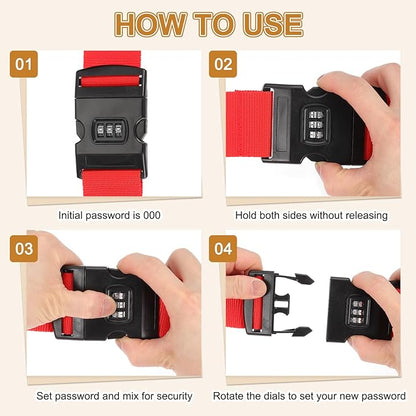 HOW TO USE

01

Initial password is 000

02

Hold both sides without releasing

03

Set password and mix for security

04

Rotate the dials to set your new password