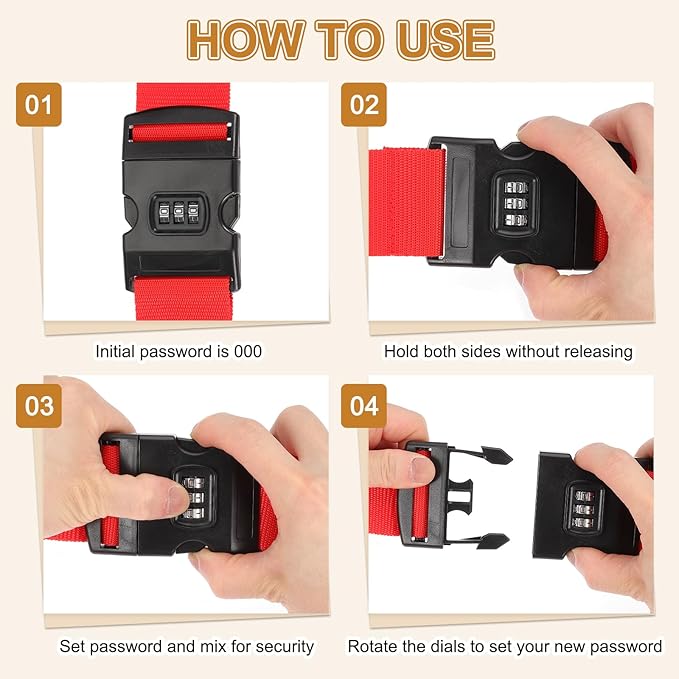 HOW TO USE

01

Initial password is 000

02

Hold both sides without releasing

03

Set password and mix for security

04

Rotate the dials to set your new password