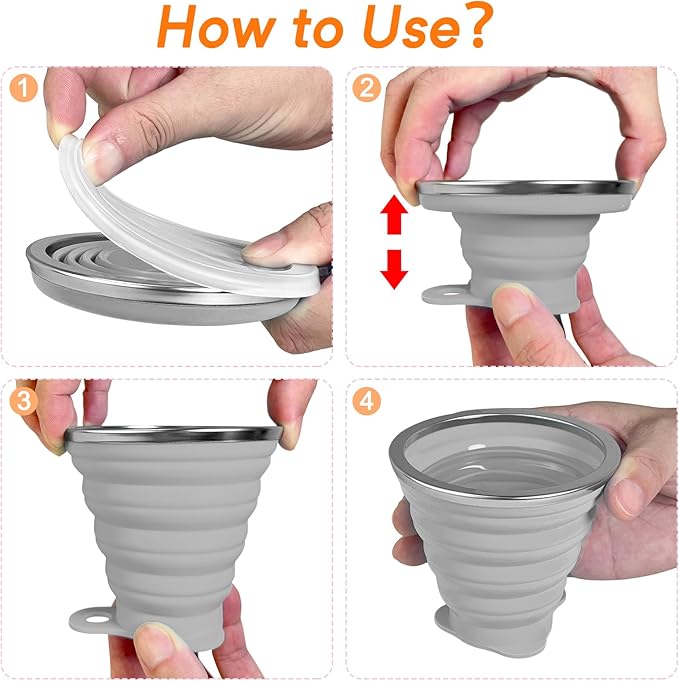 How to Use?

1

2

3

4