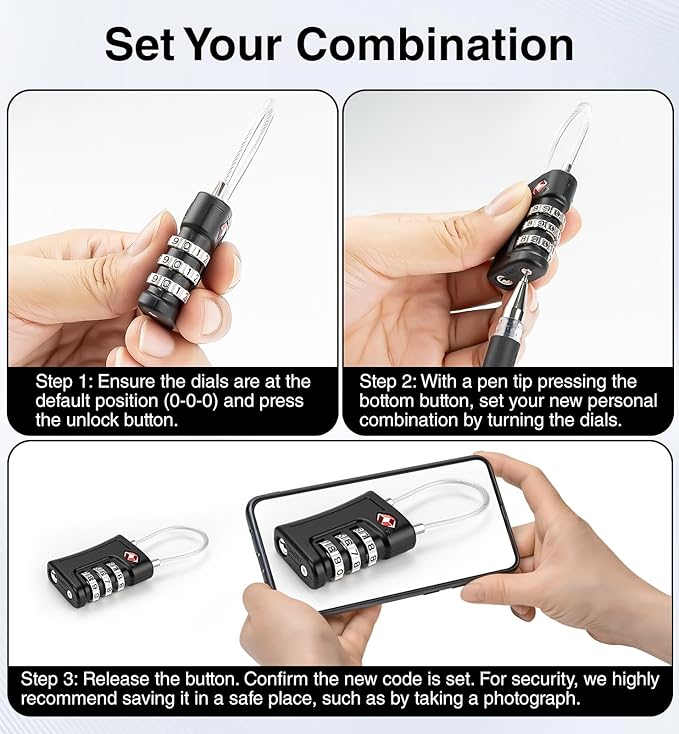 Set Your Combination

Step 1: Ensure the dials are at the default position (0-0-0) and press the unlock button.

Step 2: With a pen tip pressing the bottom button, set your new personal combination by turning the dials.

Step 3: Release the button. Confirm the new code is set. For security, we highly recommend saving it in a safe place, such as by taking a photograph.