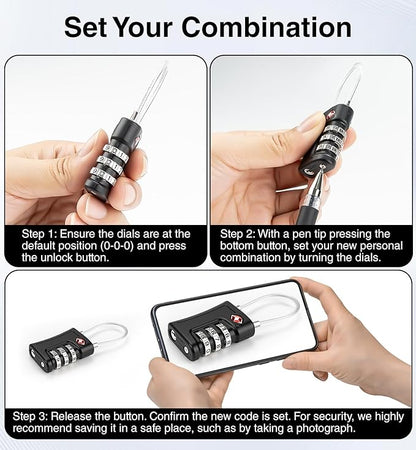 Set Your Combination

Step 1: Ensure the dials are at the default position (0-0-0) and press the unlock button.

Step 2: With a pen tip pressing the bottom button, set your new personal combination by turning the dials.

Step 3: Release the button. Confirm the new code is set. For security, we highly recommend saving it in a safe place, such as by taking a photograph.