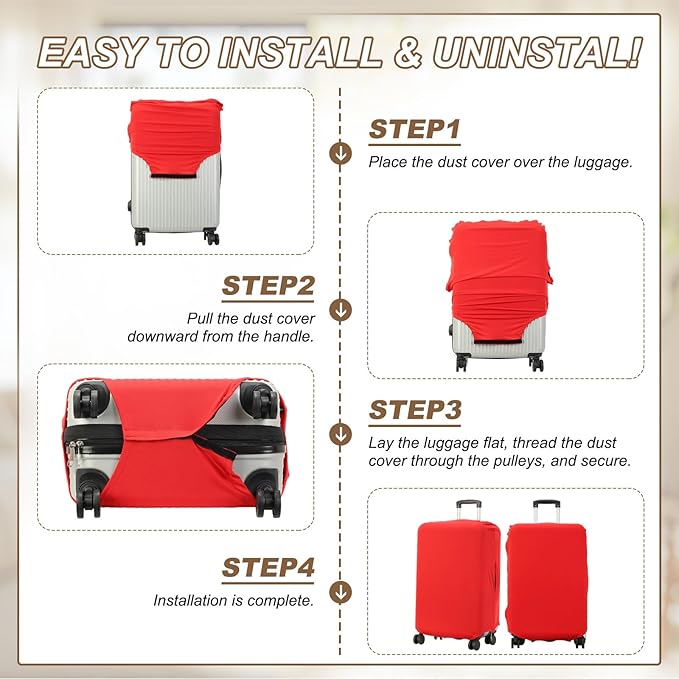 EASY TO INSTALL & UNINSTAL!

STEP1

Place the dust cover over the luggage.

STEP2

Pull the dust cover downward from the handle.

STEP3

Lay the luggage flat, thread the dust cover through the pulleys, and secure.

STEP4

Installation is complete.