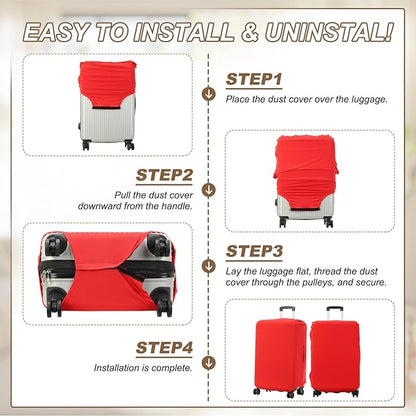 EASY TO INSTALL & UNINSTAL!

STEP1

Place the dust cover over the luggage.

STEP2

Pull the dust cover downward from the handle.

STEP3

Lay the luggage flat, thread the dust cover through the pulleys, and secure.

STEP4

Installation is complete.