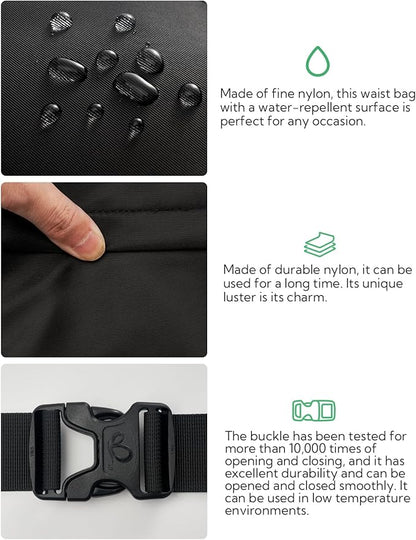 Made of fine nylon, this waist bag with a water-repellent surface is perfect for any occasion.

Made of durable nylon, it can be used for a long time. Its unique luster is its charm.

The buckle has been tested for more than 10,000 times of opening and closing, and it has excellent durability and can be opened and closed smoothly. It can be used in low temperature environments.