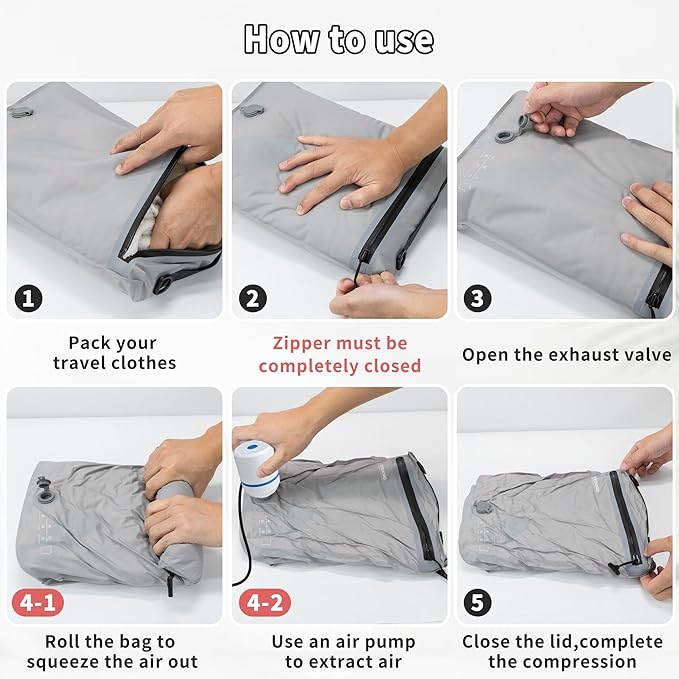 How to use

1

Pack your travel clothes

2

Zipper must be completely closed

3

Open the exhaust valve

4-1

Roll the bag to squeeze the air out

4-2

Use an air pump to extract air

5

Close the lid,complete the compression