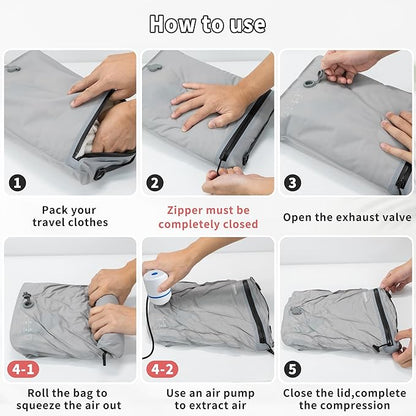 How to use

1

Pack your travel clothes

2

Zipper must be completely closed

3

Open the exhaust valve

4-1

Roll the bag to squeeze the air out

4-2

Use an air pump to extract air

5

Close the lid,complete the compression