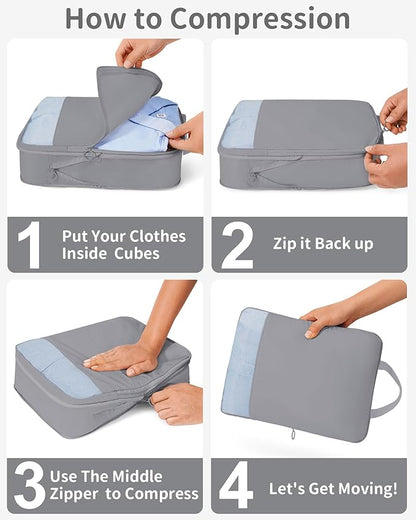 How to Compression

1 Put Your Clothes Inside Cubes

2 Zip it Back up

3 Use The Middle Zipper to Compress

4 Let's Get Moving!