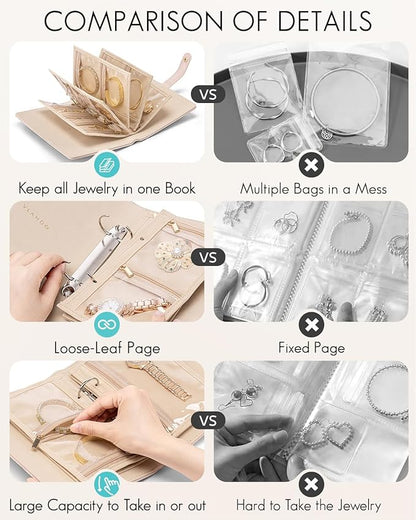 COMPARISON OF DETAILS

VS

Keep all Jewelry in one Book

Multiple Bags in a Mess

VLANDO

VS

Loose-Leaf Page

Fixed Page

VS

Large Capacity to Take in or out

Hard to Take the Jewelry