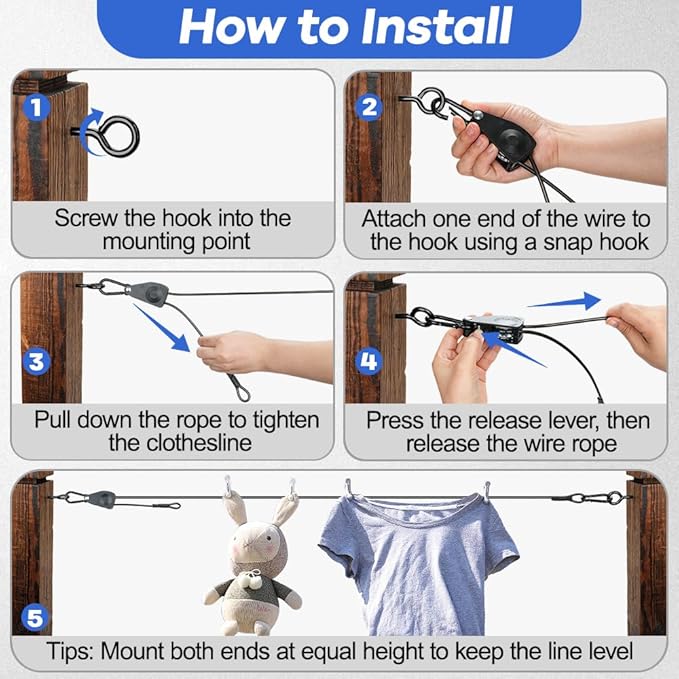 How to Install

1

Screw the hook into the mounting point

2

Attach one end of the wire to the hook using a snap hook

3

Pull down the rope to tighten the clothesline

4

Press the release lever, then release the wire rope

5

Tips: Mount both ends at equal height to keep the line level