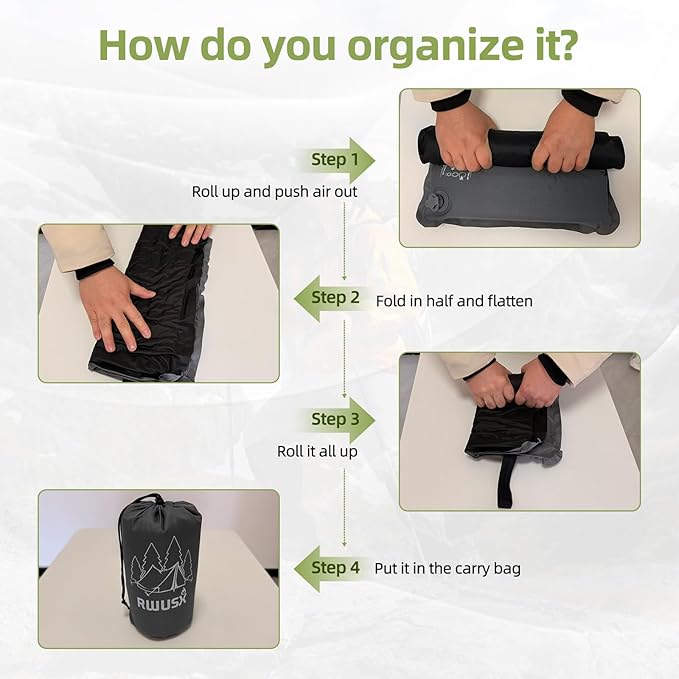 How do you organize it?

Step 1
Roll up and push air out

Step 2
Fold in half and flatten

Step 3
Roll it all up

Step 4
Put it in the carry bag

RWUSX