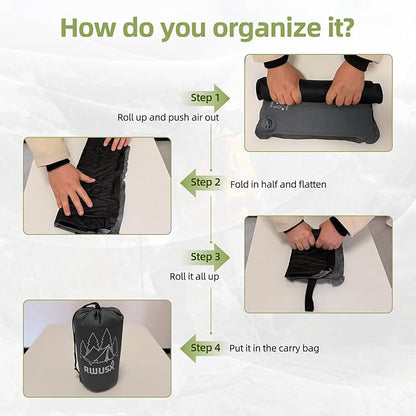 How do you organize it?

Step 1
Roll up and push air out

Step 2
Fold in half and flatten

Step 3
Roll it all up

Step 4
Put it in the carry bag

RWUSX