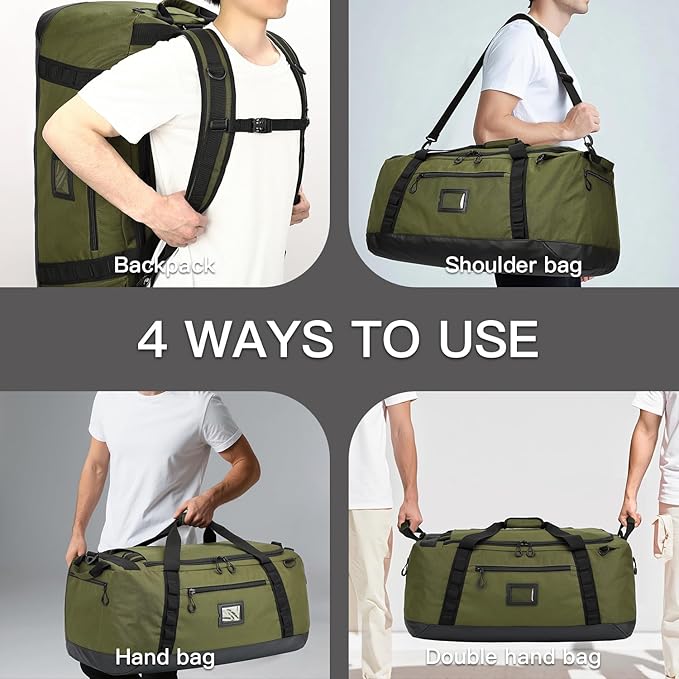 Backpack

Shoulder bag

4 WAYS TO USE

Hand bag

Double hand bag