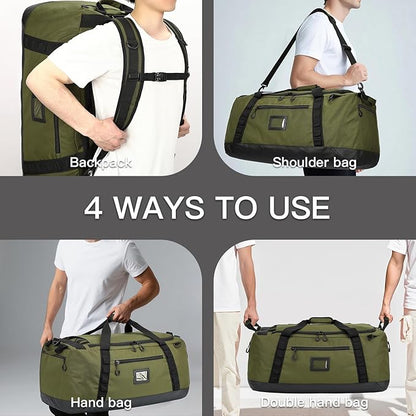 Backpack

Shoulder bag

4 WAYS TO USE

Hand bag

Double hand bag