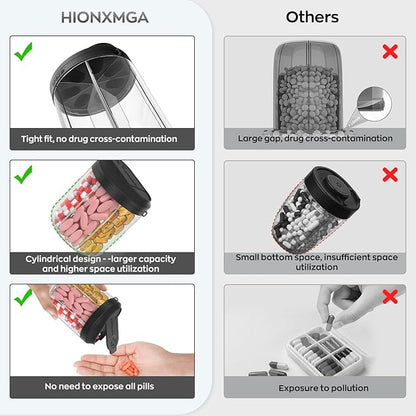 HIONXMGA

Tight fit, no drug cross-contamination

Cylindrical design - -larger capacity and higher space utilization

No need to expose all pills

Others

Large gap, drug cross-contamination

Small bottom space, insufficient space utilization

Exposure to pollution