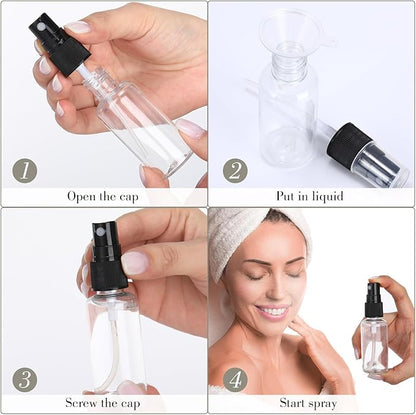 1
Open the cap

2
Put in liquid

3
Screw the cap

4
Start spray