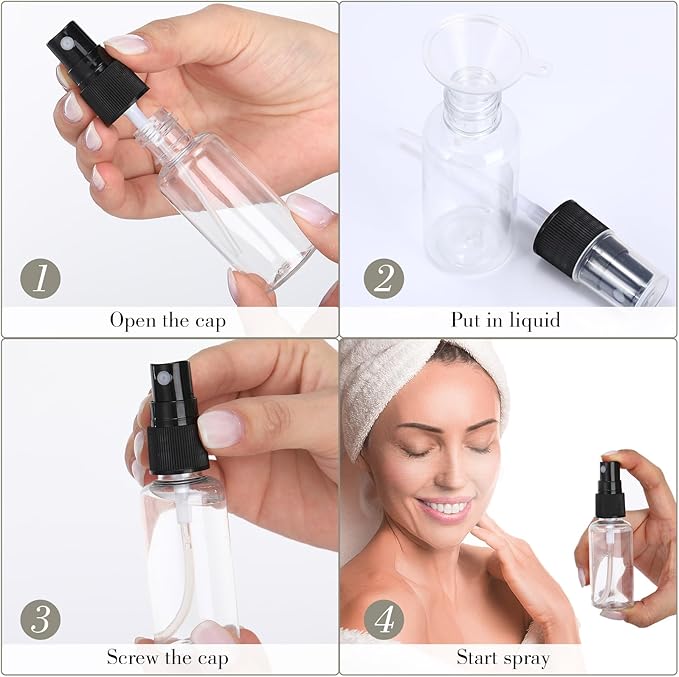 1
Open the cap

2
Put in liquid

3
Screw the cap

4
Start spray