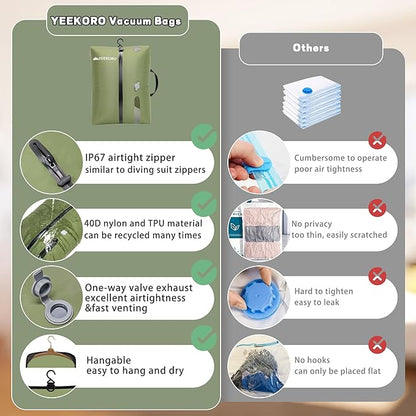 YEEKORO Vacuum Bags

YEEKORO

IP67 airtight zipper
similar to diving suit zippers

40D nylon and TPU material
can be recycled many times

One-way valve exhaust
excellent airtightness
&fast venting

Hangable
easy to hang and dry

Others

Cumbersome to operate
poor air tightness

No privacy
too thin, easily scratched

Hard to tighten
easy to leak

No hooks
can only be placed flat