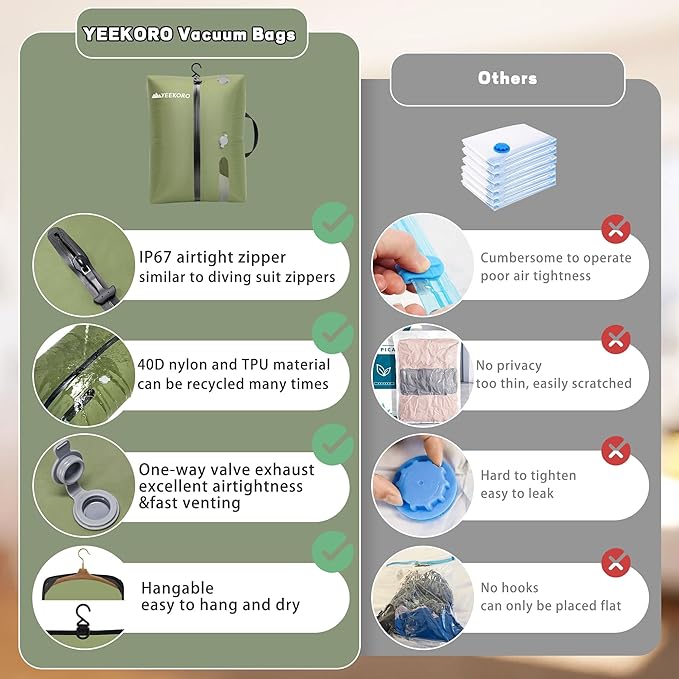 YEEKORO Vacuum Bags

YEEKORO

IP67 airtight zipper
similar to diving suit zippers

40D nylon and TPU material
can be recycled many times

One-way valve exhaust
excellent airtightness
&fast venting

Hangable
easy to hang and dry

Others

Cumbersome to operate
poor air tightness

No privacy
too thin, easily scratched

Hard to tighten
easy to leak

No hooks
can only be placed flat