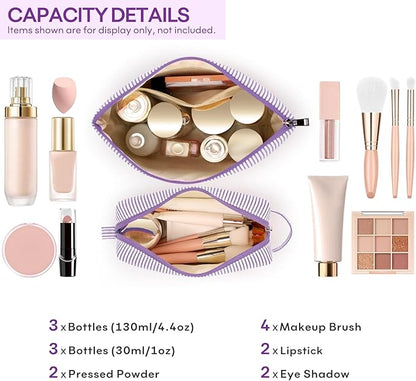 CAPACITY DETAILS
Items shown are for display only, not included.

3 x Bottles (130ml/4.4oz)
3 x Bottles (30ml/1oz)
2 x Pressed Powder

4 x Makeup Brush
2 x Lipstick
2 x Eye Shadow