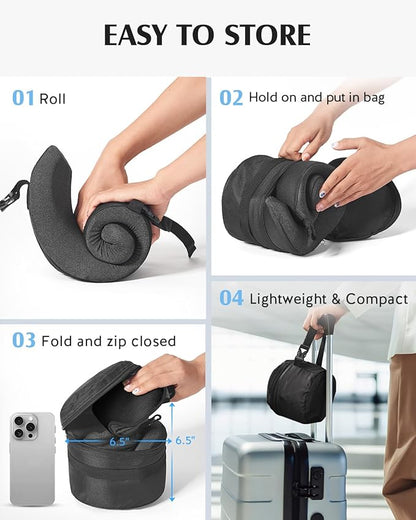 EASY TO STORE

01 Roll

02 Hold on and put in bag

03 Fold and zip closed

6.5"

6.5"

04 Lightweight & Compact