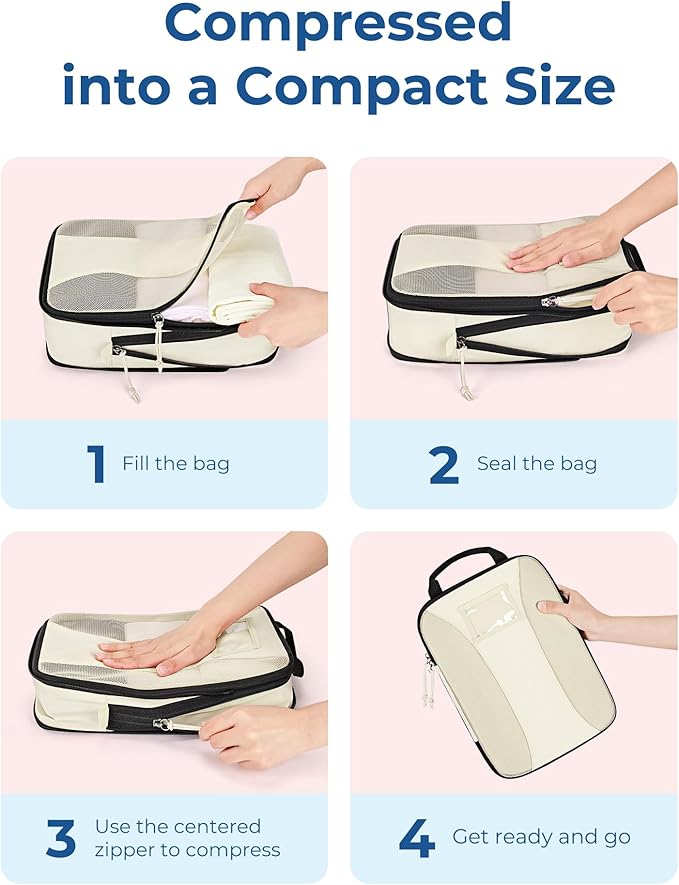 Compressed into a Compact Size

1 Fill the bag

2 Seal the bag

3 Use the centered zipper to compress

4 Get ready and go