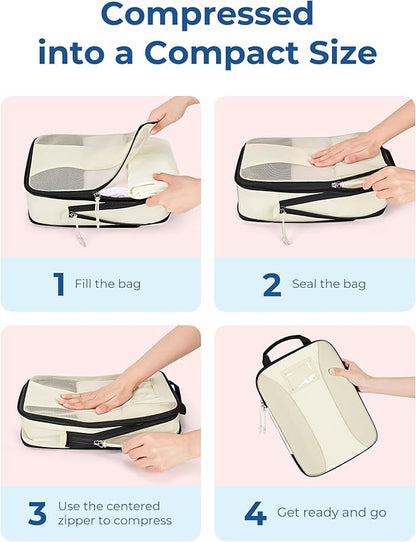 Compressed into a Compact Size

1 Fill the bag

2 Seal the bag

3 Use the centered zipper to compress

4 Get ready and go