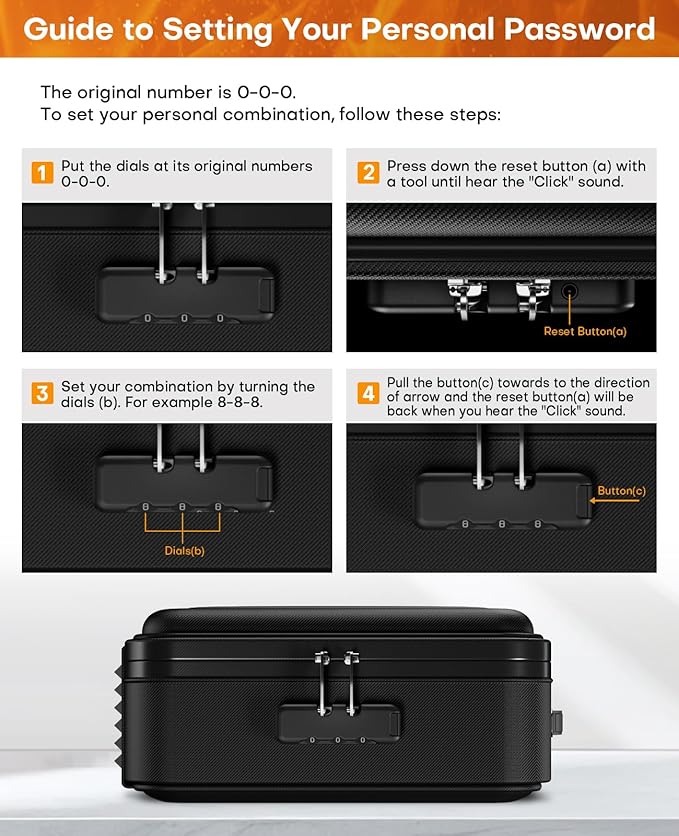 Guide to Setting Your Personal Password

The original number is 0-0-0.
To set your personal combination, follow these steps:

1 Put the dials at its original numbers 0-0-0.

0 0 0

2 Press down the reset button (a) with a tool until hear the "Click" sound.

Reset Button(a)

3 Set your combination by turning the dials (b). For example 8-8-8.

8 8 8

Dials(b)

4 Pull the button(c) towards to the direction of arrow and the reset button(a) will be back when you hear the "Click" sound.

Button(c)

8 8 8

0 0 0