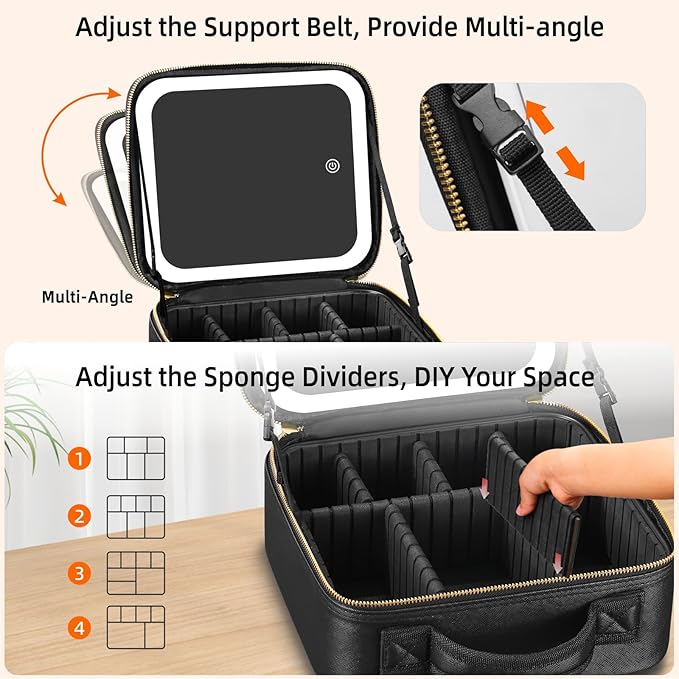 Adjust the Support Belt, Provide Multi-angle

Multi-Angle

Adjust the Sponge Dividers, DIY Your Space

1

2

3

4