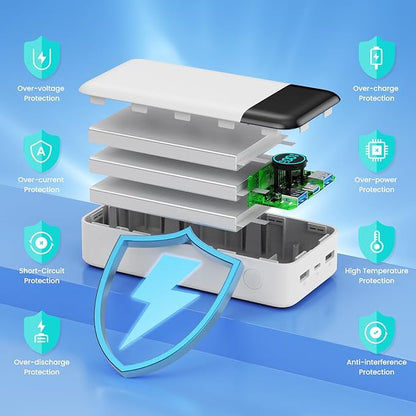 Over-voltage Protection

Over-current Protection

Short-Circuit Protection

Over-discharge Protection

Over-charge Protection

Over-power Protection

High Temperature Protection

Anti-interference Protection