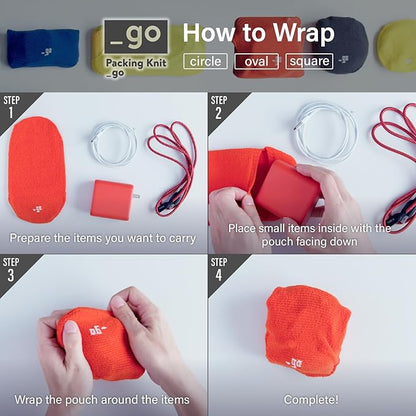 _go
Packing Knit
_go

How to Wrap
circle oval square

STEP 1
Prepare the items you want to carry

STEP 2
Place small items inside with the pouch facing down

STEP 3
Wrap the pouch around the items

STEP 4
Complete!