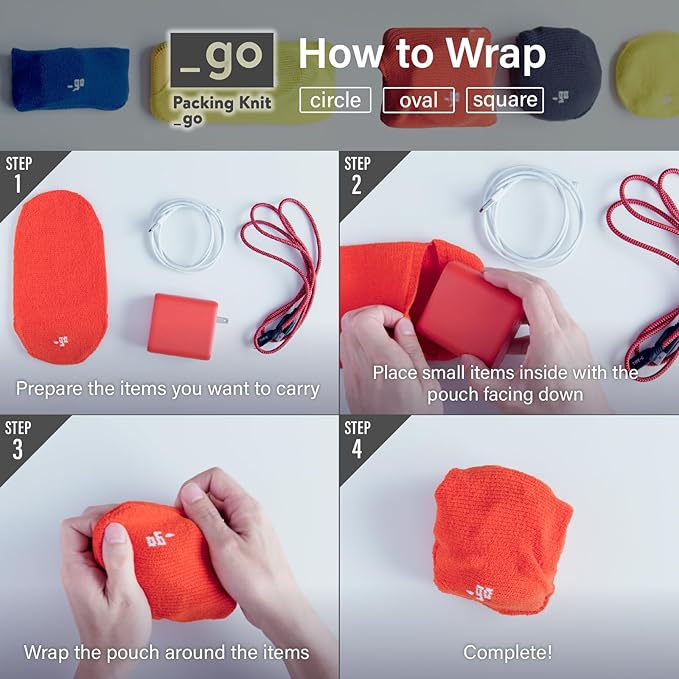 _go

Packing Knit
_go

How to Wrap

circle oval square

STEP 1
Prepare the items you want to carry

STEP 2
Place small items inside with the pouch facing down

STEP 3
Wrap the pouch around the items

STEP 4
Complete!