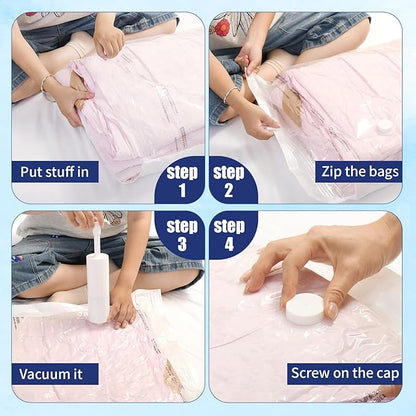 Put stuff in

step 1

step 2

Zip the bags

step 3

step 4

Vacuum it

Screw on the cap