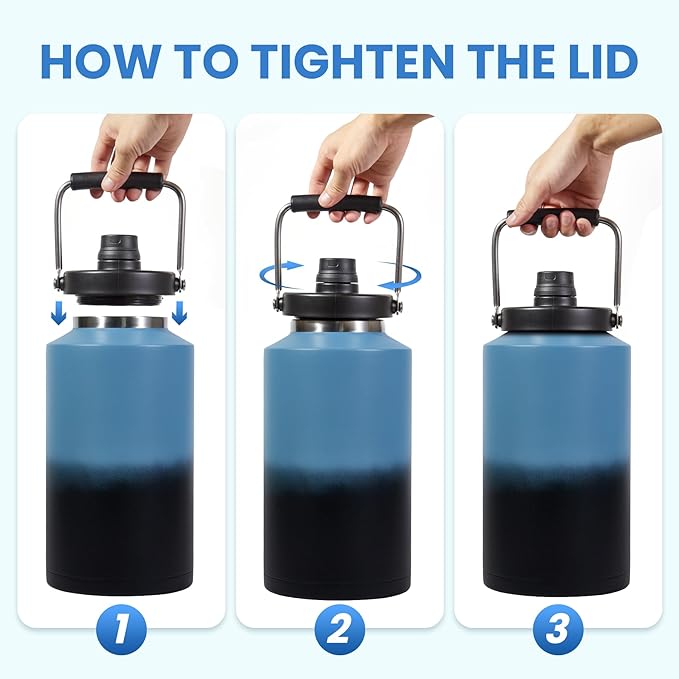 HOW TO TIGHTEN THE LID

1

2

3