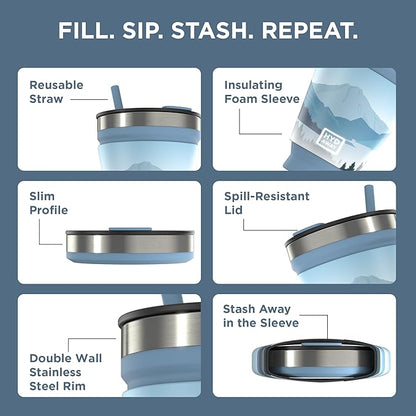 FILL. SIP. STASH. REPEAT.

Reusable Straw

Insulating Foam Sleeve

HYD AWAY

Slim Profile

Spill-Resistant Lid

Double Wall Stainless Steel Rim

Stash Away in the Sleeve