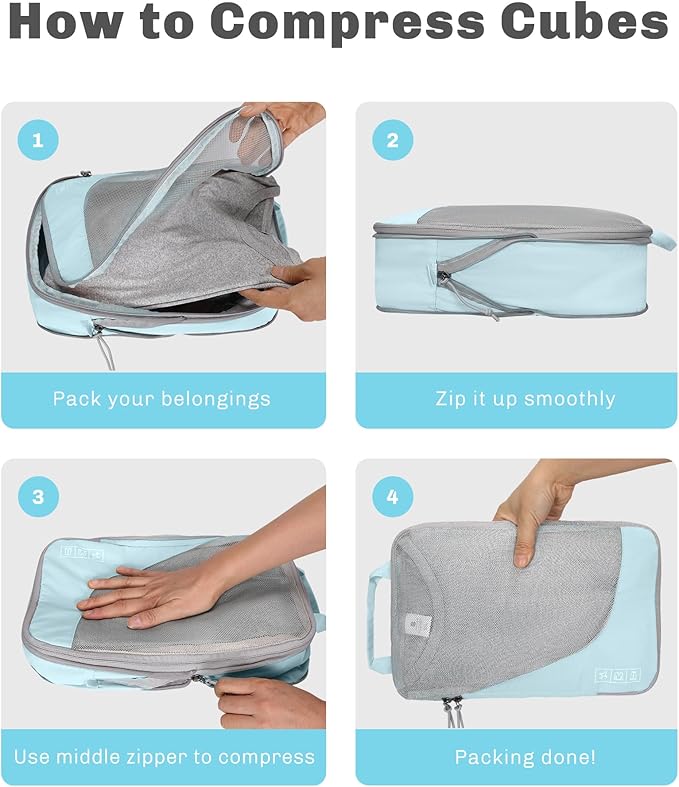 How to Compress Cubes

1

Pack your belongings

2

Zip it up smoothly

3

Use middle zipper to compress

4

Packing done!